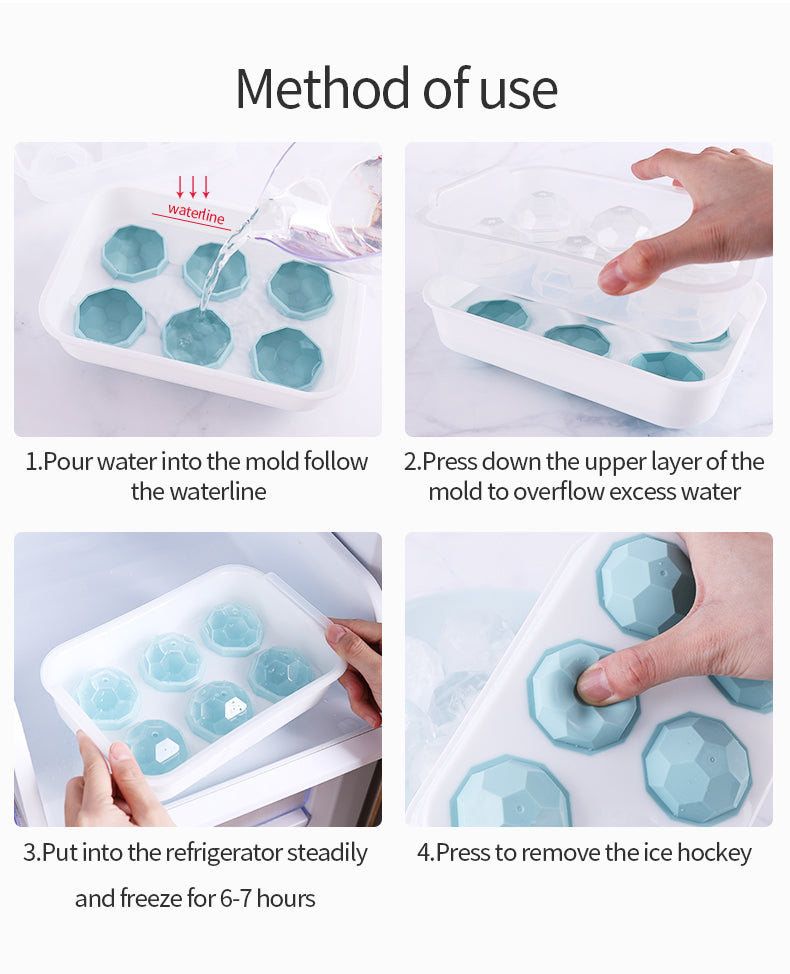 Method of use

waterline

1.Pour water into the mold follow the waterline

2.Press down the upper layer of the mold to overflow excess water

3.Put into the refrigerator steadily and freeze for 6-7 hours

4.Press to remove the ice hockey