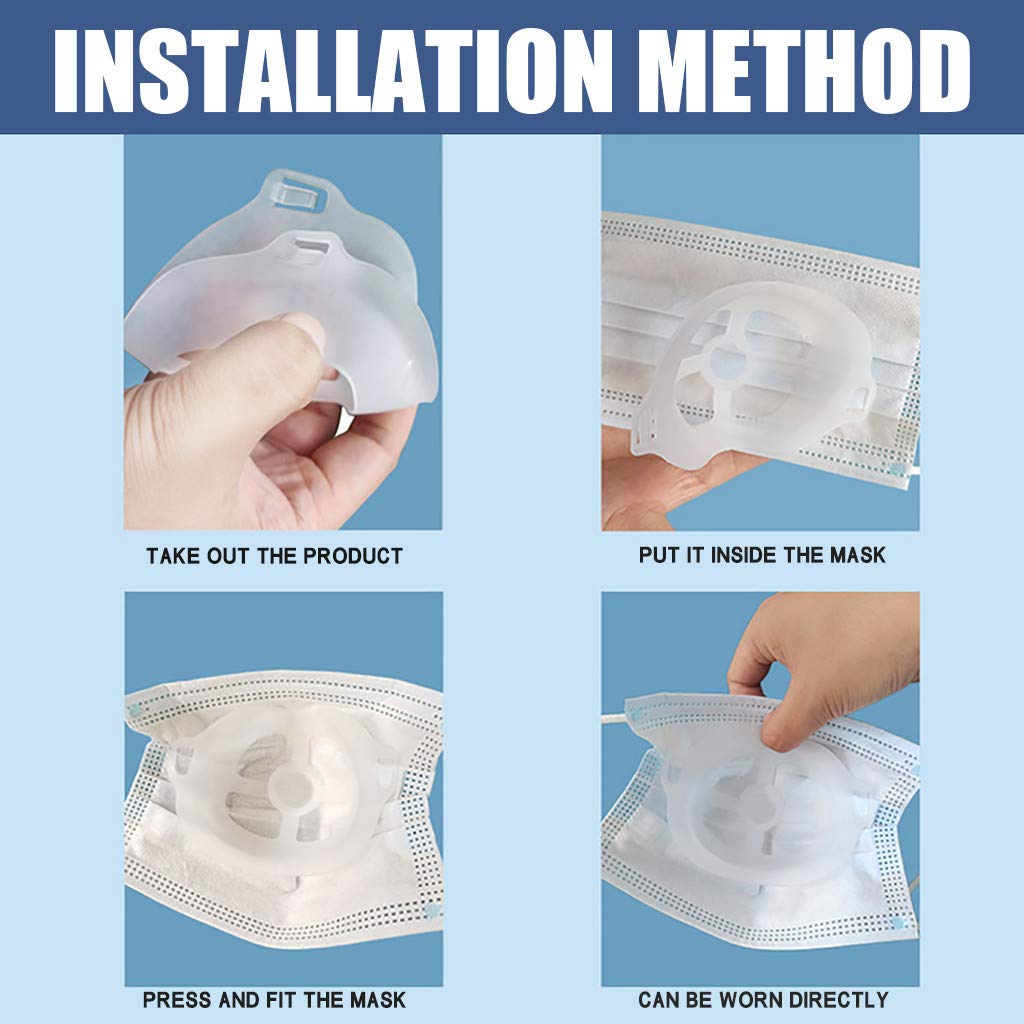 INSTALLATION METHOD

TAKE OUT THE PRODUCT

PUT IT INSIDE THE MASK

PRESS AND FIT THE MASK

CAN BE WORN DIRECTLY